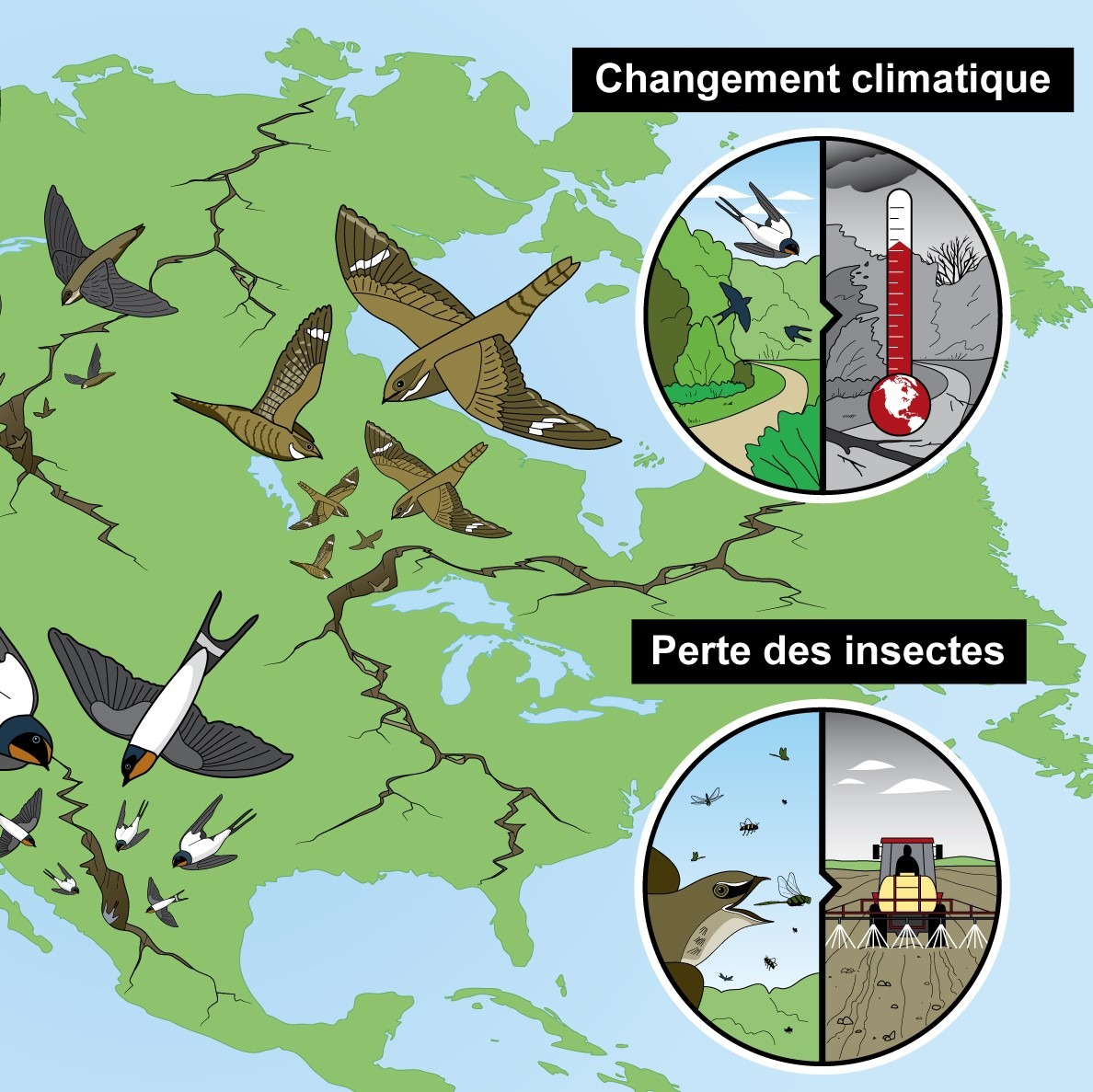 Changement climatique

Perte des insectes